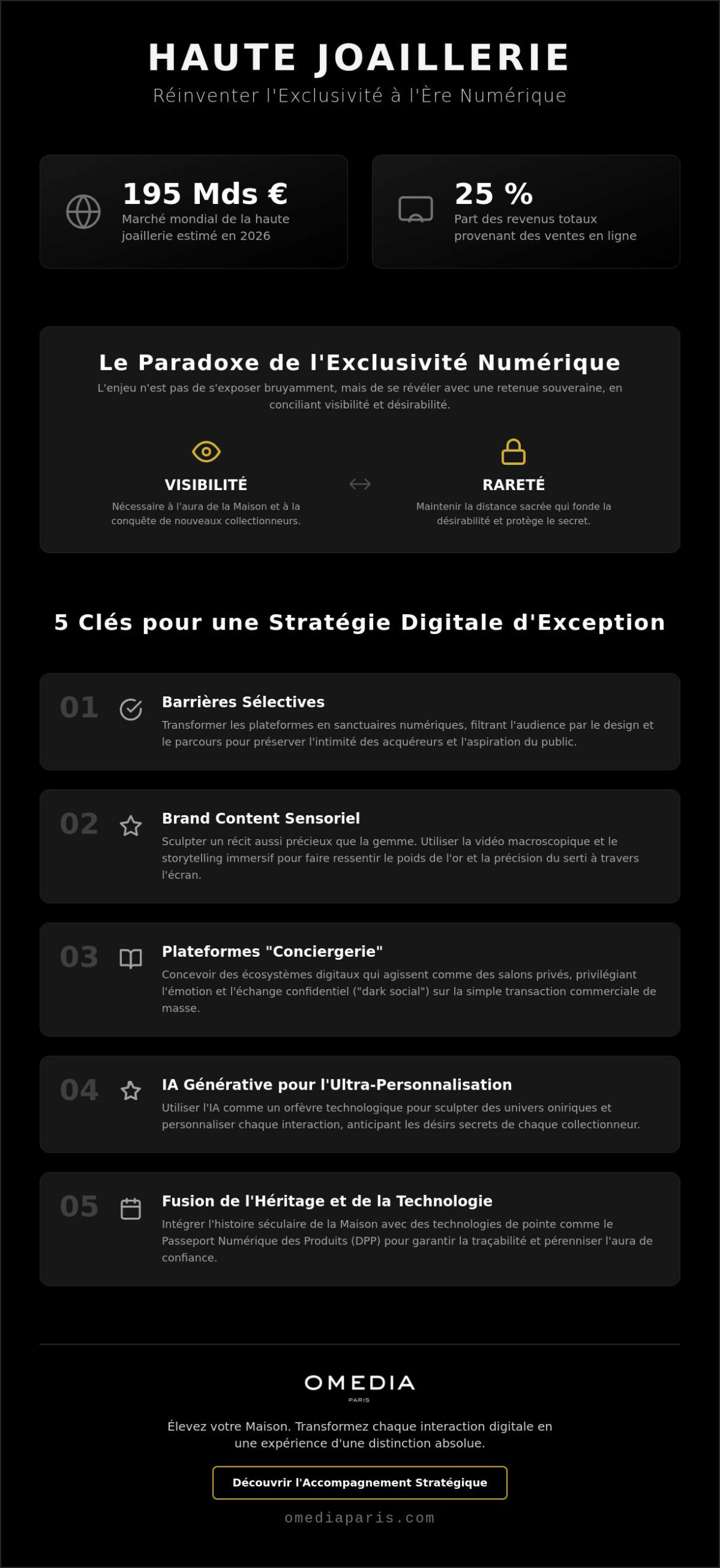 HAUTE JOAILLERIE

Réinventer l'Exclusivité à l'Ère Numérique

195 Mds €
Marché mondial de la haute joaillerie estimé en 2026

25 %
Part des revenus totaux provenant des ventes en ligne

Le Paradoxe de l'Exclusivité Numérique

L'enjeu n'est pas de s'exposer bruyamment, mais de se révéler avec une retenue souveraine, en conciliant visibilité et désirabilité.

VISIBILITÉ
Nécessaire à l'aura de la Maison et à la conquête de nouveaux collectionneurs.

RARETÉ
Maintenir la distance sacrée qui fonde la désirabilité et protège le secret.

5 Clés pour une Stratégie Digitale d'Exception

01
Barrières Sélectives
Transformer les plateformes en sanctuaires numériques, filtrant l'audience par le design et le parcours pour préserver l'intimité des acquéreurs et l'aspiration du public.

02
Brand Content Sensoriel
Sculpter un récit aussi précieux que la gemme. Utiliser la vidéo macroscopique et le storytelling immersif pour faire ressentir le poids de l'or et la précision du serti à travers l'écran.

03
Plateformes "Conciergerie"
Concevoir des écosystèmes digitaux qui agissent comme des salons privés, privilégiant l'émotion et l'échange confidentiel ("dark social") sur la simple transaction commerciale de masse.

04
IA Générative pour l'Ultra-Personnalisation
Utiliser l'IA comme un orfèvre technologique pour sculpter des univers oniriques et personnaliser chaque interaction, anticipant les désirs secrets de chaque collectionneur.

05
Fusion de l'Héritage et de la Technologie
Intégrer l'histoire séculaire de la Maison avec des technologies de pointe comme le Passeport Numérique des Produits (DPP) pour garantir la traçabilité et pérenniser l'aura de confiance.

OMEDIA
PARIS

Élevez votre Maison. Transformez chaque interaction digitale en une expérience d'une distinction absolue.

Découvrir l'Accompagnement Stratégique

omediaparis.com